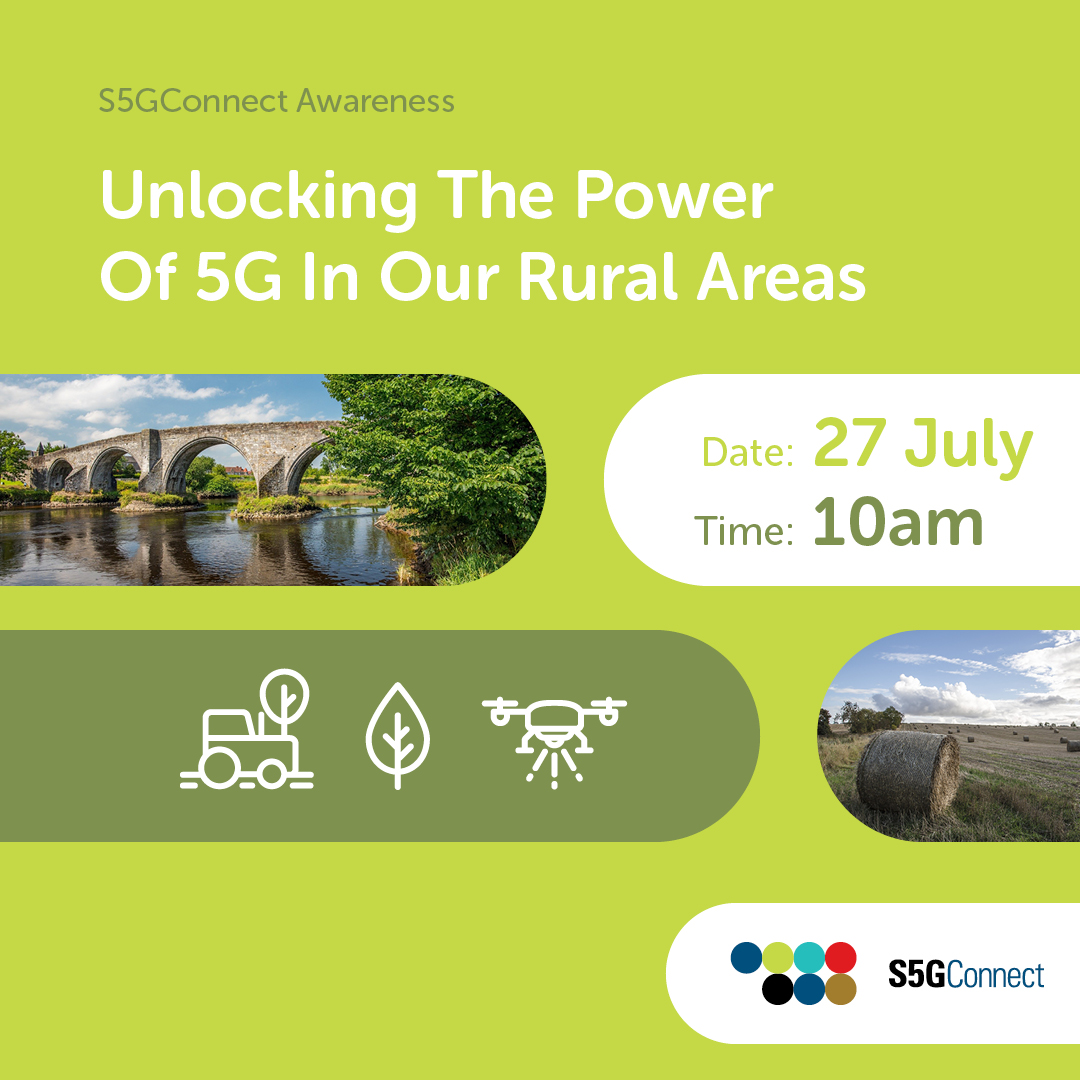 S5GConnect Awareness

Unlocking The Power Of 5G In Our Rural Areas

Date: 27 July
Time: 10am

S5GConnect