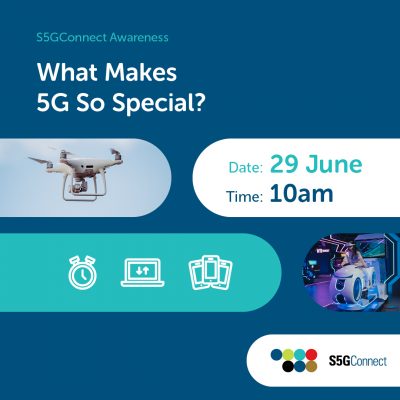 S5GConnect Awareness

What Makes 5G So Special?

Date: 29 June
Time: 10am

S5GConnect